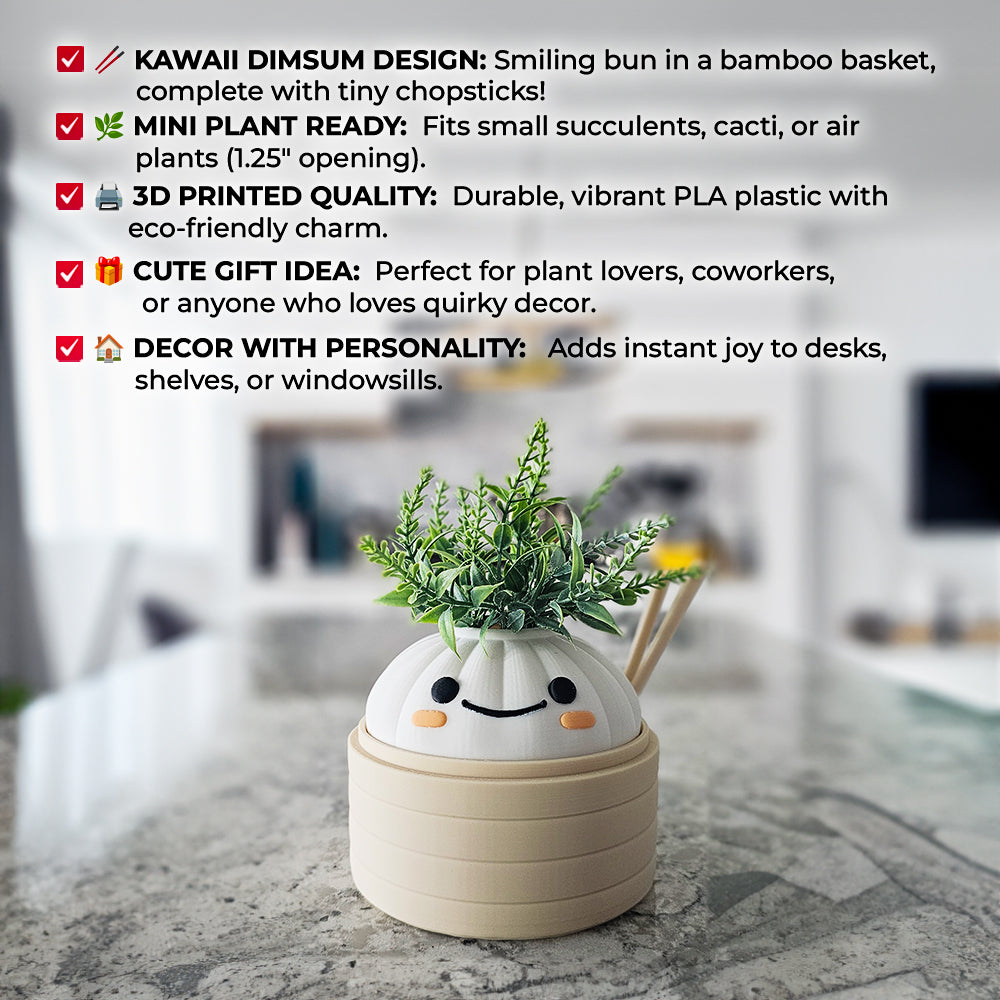 ✅ 🥢 KAWAII DIMSUM DESIGN: Smiling bun in a bamboo basket, complete with tiny chopsticks!

✅ 🌿 MINI PLANT READY: Fits small succulents, cacti, or air plants (1.25" opening).

✅ 🖨️ 3D PRINTED QUALITY: Durable, vibrant PLA plastic with eco-friendly charm.

✅ 🎁 CUTE GIFT IDEA: Perfect for plant lovers, coworkers, or anyone who loves quirky decor.

✅ 🏠 DECOR WITH PERSONALITY: Adds instant joy to desks, shelves, or windowsills.