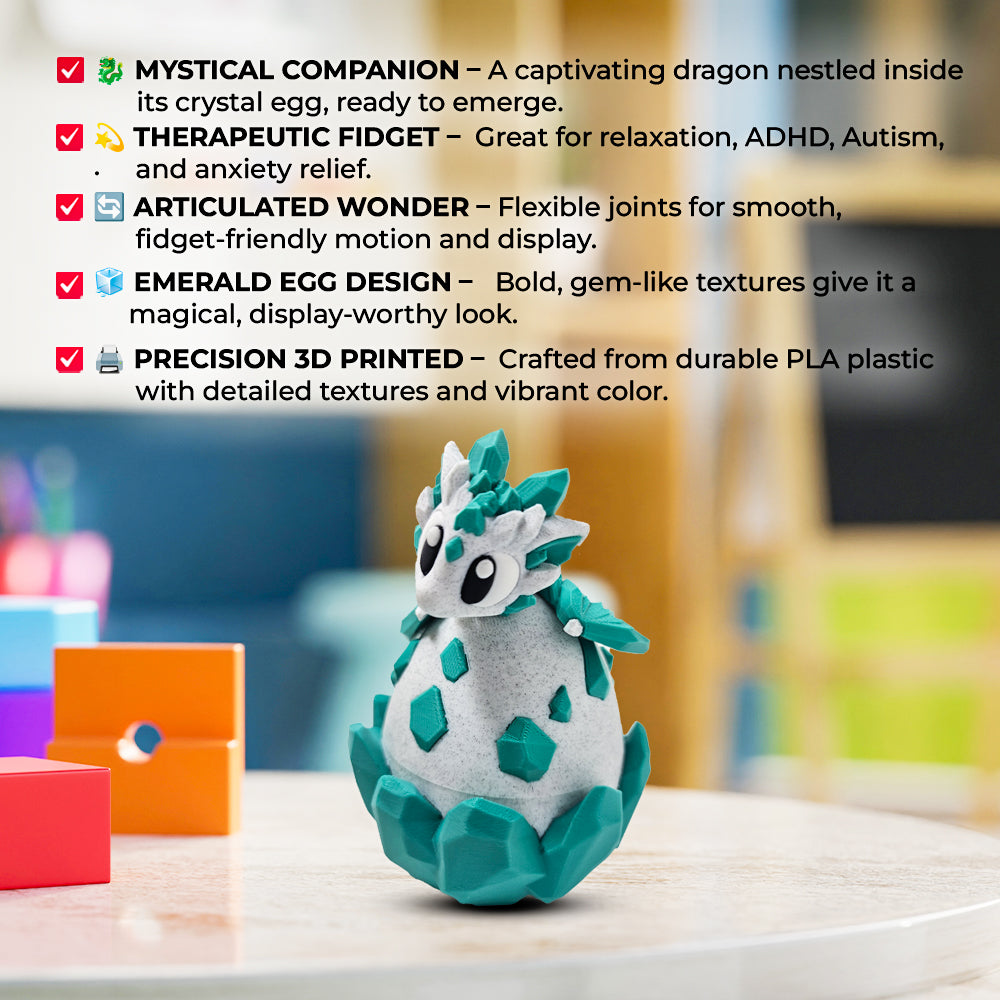 ✅ 🐉 MYSTICAL COMPANION – A captivating dragon nestled inside its crystal egg, ready to emerge.

✅ 💫 THERAPEUTIC FIDGET – Great for relaxation, ADHD, Autism, and anxiety relief.

✅ 🔄 ARTICULATED WONDER – Flexible joints for smooth, fidget-friendly motion and display.

✅ 🧊 EMERALD EGG DESIGN – Bold, gem-like textures give it a magical, display-worthy look.

✅ 🖨️ PRECISION 3D PRINTED – Crafted from durable PLA plastic with detailed textures and vibrant color.