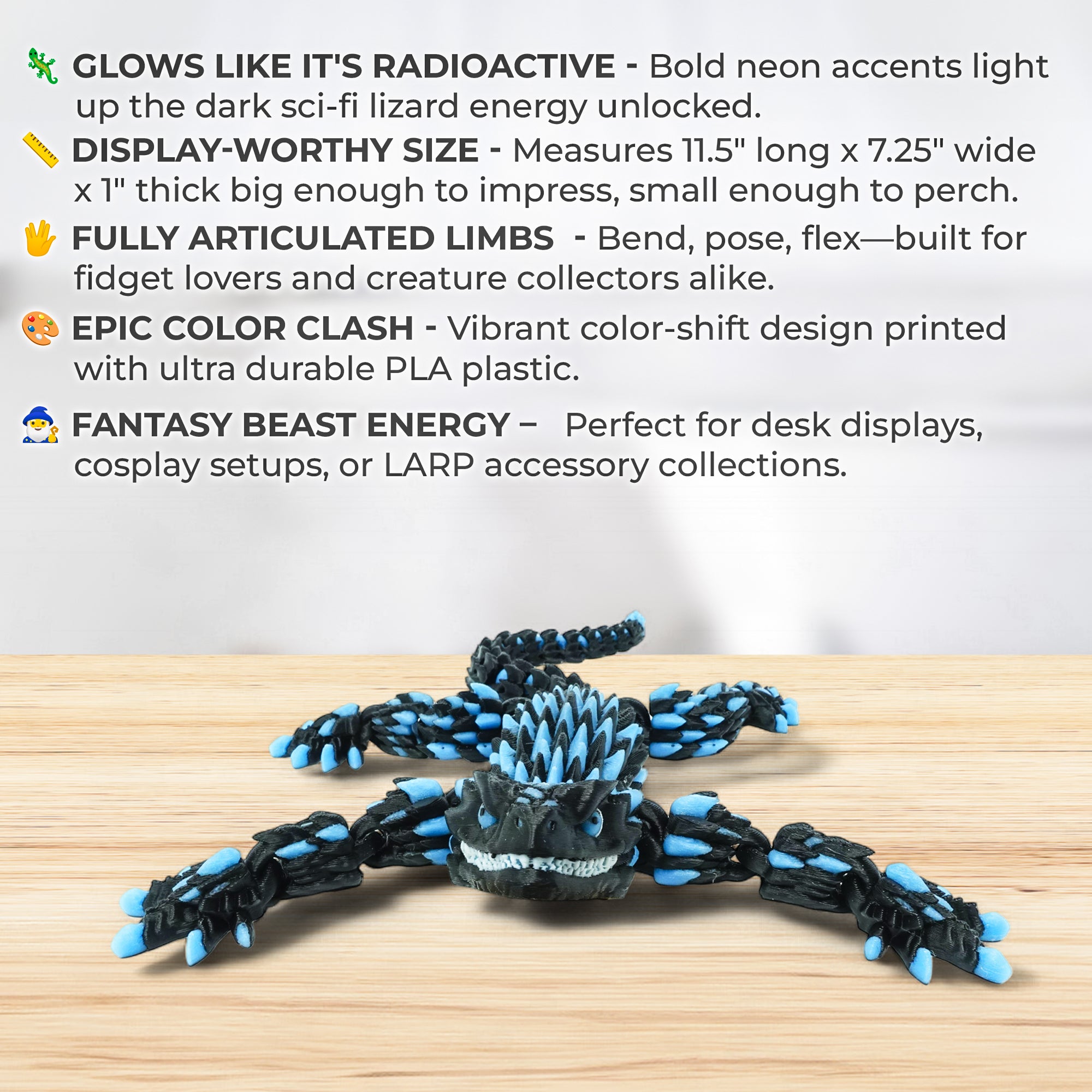 🦎 GLOWS LIKE IT'S RADIOACTIVE - Bold neon accents light up the dark sci-fi lizard energy unlocked.

📏 DISPLAY-WORTHY SIZE - Measures 11.5" long x 7.25" wide x 1" thick big enough to impress, small enough to perch.

🖖 FULLY ARTICULATED LIMBS - Bend, pose, flex—built for fidget lovers and creature collectors alike.

🎨 EPIC COLOR CLASH - Vibrant color-shift design printed with ultra durable PLA plastic.

🧙 FANTASY BEAST ENERGY – Perfect for desk displays, cosplay setups, or LARP accessory collections.