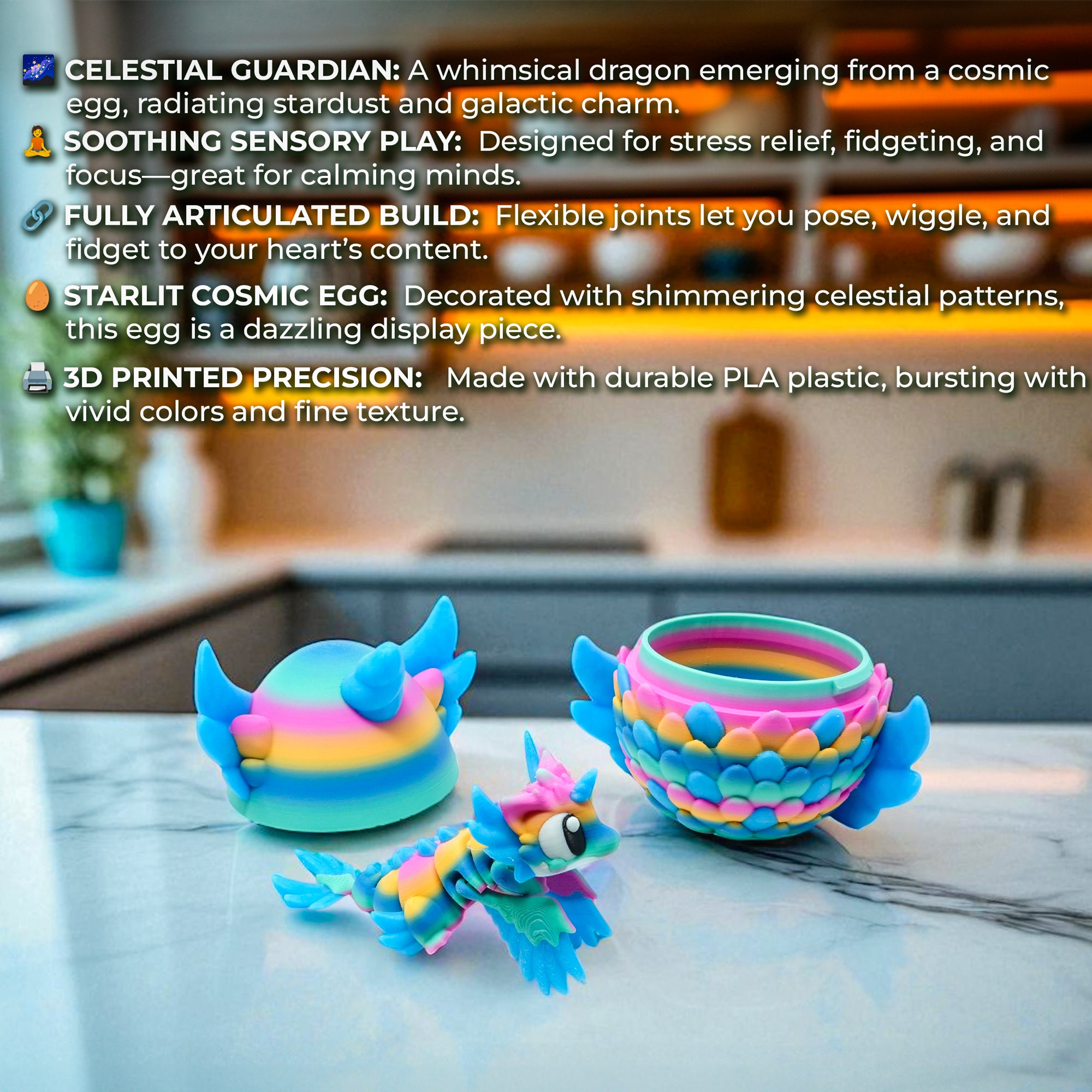 🌌 CELESTIAL GUARDIAN: A whimsical dragon emerging from a cosmic egg, radiating stardust and galactic charm.

🧘 SOOTHING SENSORY PLAY: Designed for stress relief, fidgeting, and focus—great for calming minds.

🔗 FULLY ARTICULATED BUILD: Flexible joints let you pose, wiggle, and fidget to your heart's content.

🥚 STARLIT COSMIC EGG: Decorated with shimmering celestial patterns, this egg is a dazzling display piece.

🖨️ 3D PRINTED PRECISION: Made with durable PLA plastic, bursting with vivid colors and fine texture.