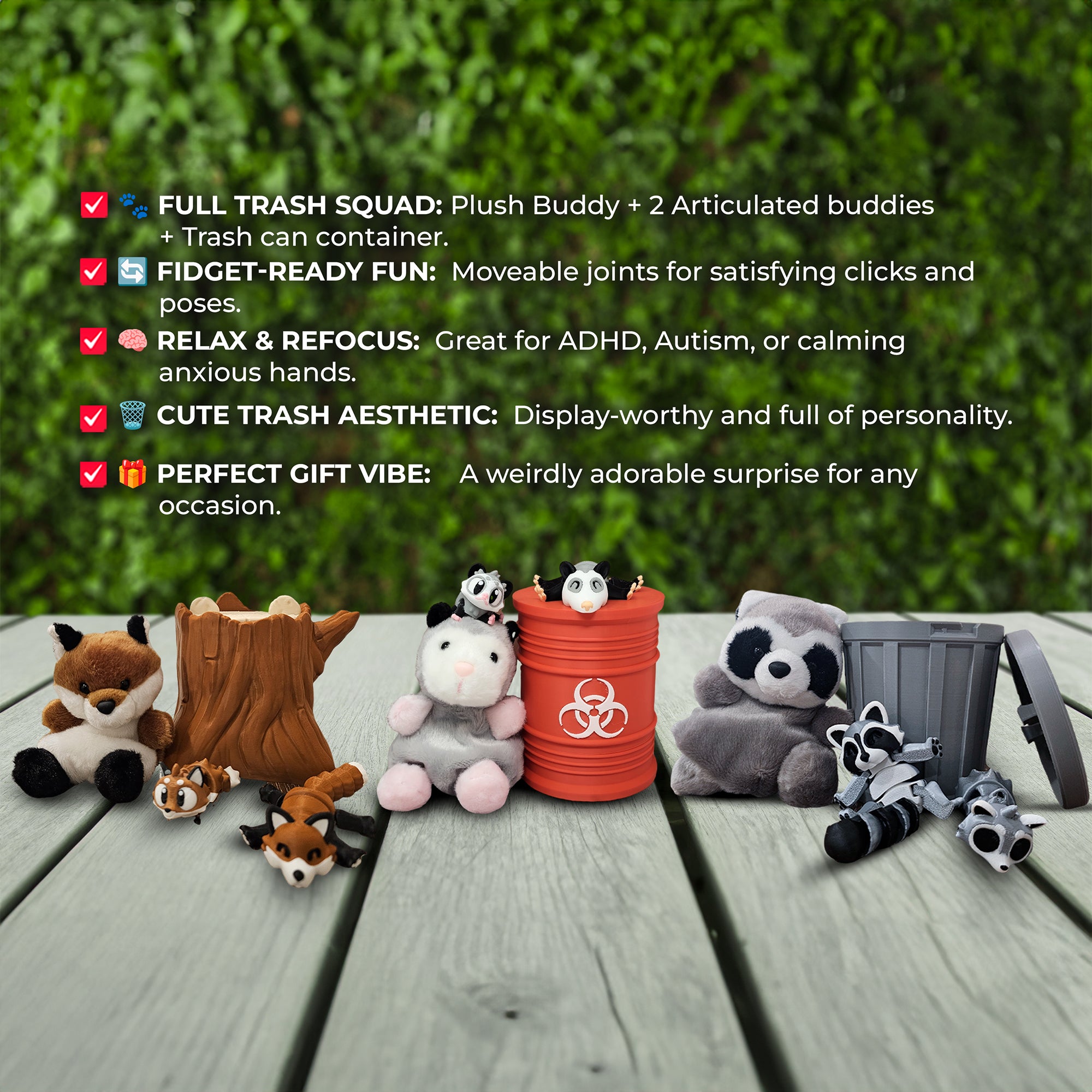 ✅ 🐾 FULL TRASH SQUAD: Plush Buddy + 2 Articulated buddies + Trash can container.

✅ 🔄 FIDGET-READY FUN: Moveable joints for satisfying clicks and poses.

✅ 🧠 RELAX & REFOCUS: Great for ADHD, Autism, or calming anxious hands.

✅ 🗑️ CUTE TRASH AESTHETIC: Display-worthy and full of personality.

✅ 🎁 PERFECT GIFT VIBE: A weirdly adorable surprise for any occasion.