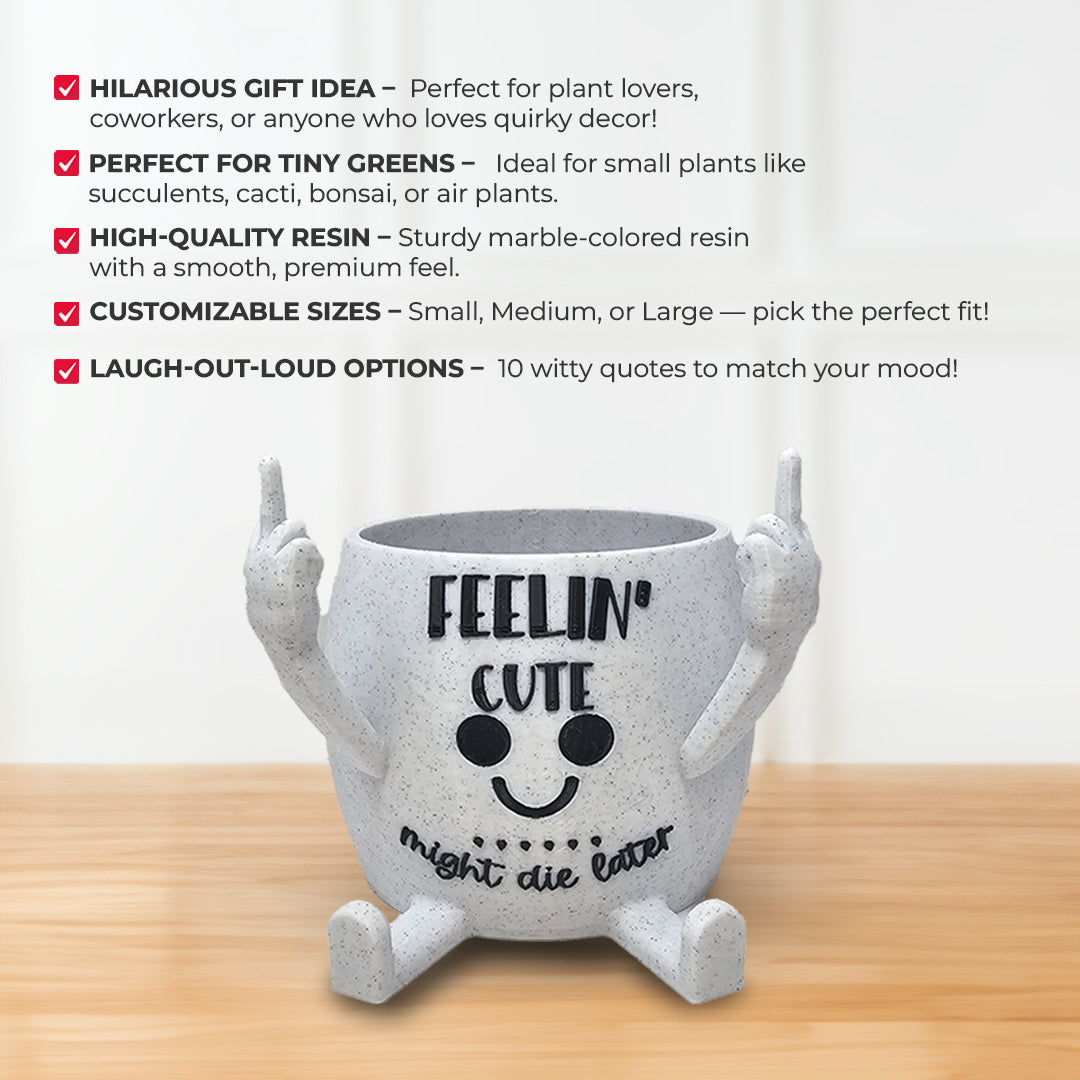 HILARIOUS GIFT IDEA – Perfect for plant lovers, coworkers, or anyone who loves quirky decor!

PERFECT FOR TINY GREENS – Ideal for small plants like succulents, cacti, bonsai, or air plants.

HIGH-QUALITY RESIN – Sturdy marble-colored resin with a smooth, premium feel.

CUSTOMIZABLE SIZES – Small, Medium, or Large — pick the perfect fit!

LAUGH-OUT-LOUD OPTIONS – 10 witty quotes to match your mood!

FEELIN' CUTE

might die later