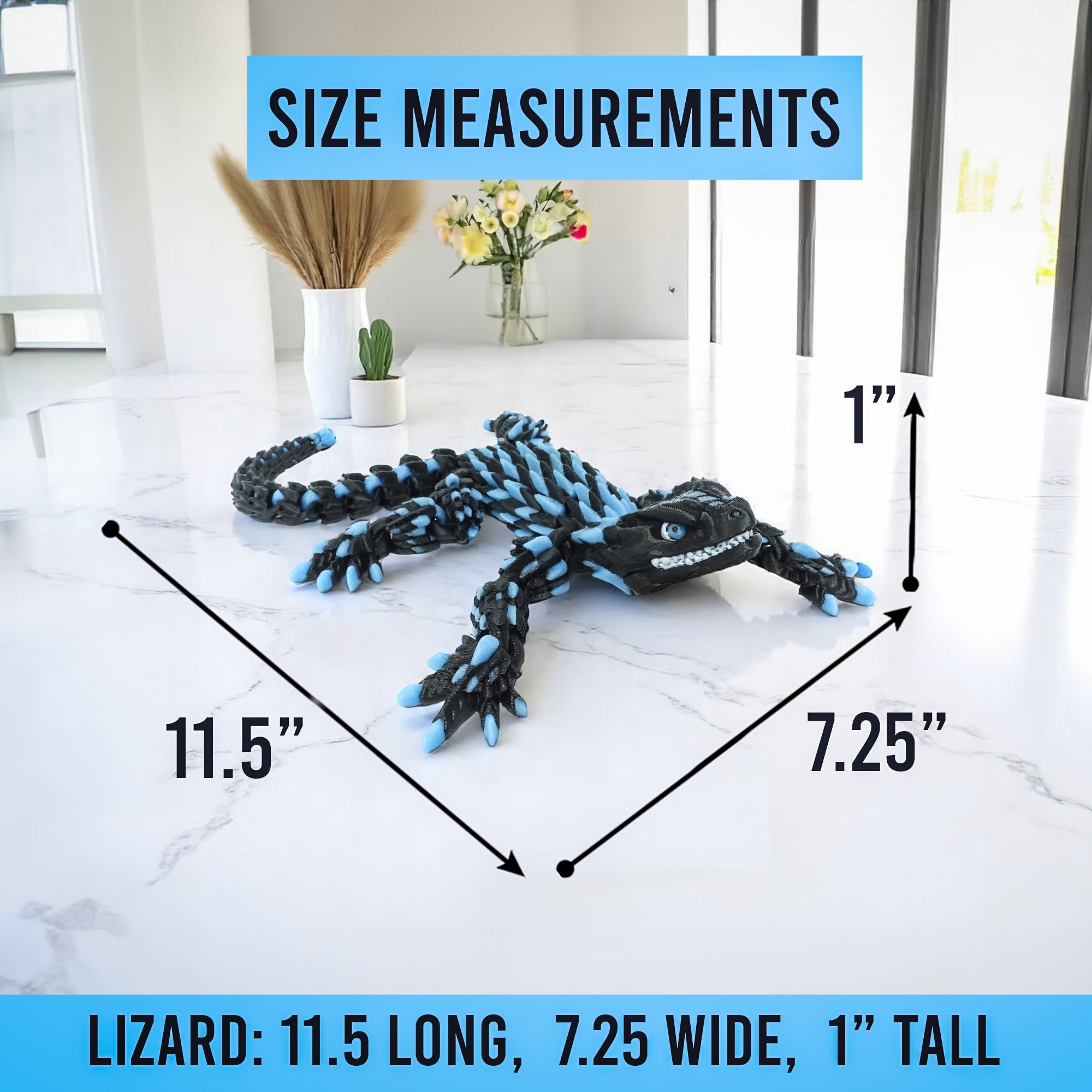 SIZE MEASUREMENTS

1”

11.5”

7.25”

LIZARD: 11.5 LONG, 7.25 WIDE, 1” TALL