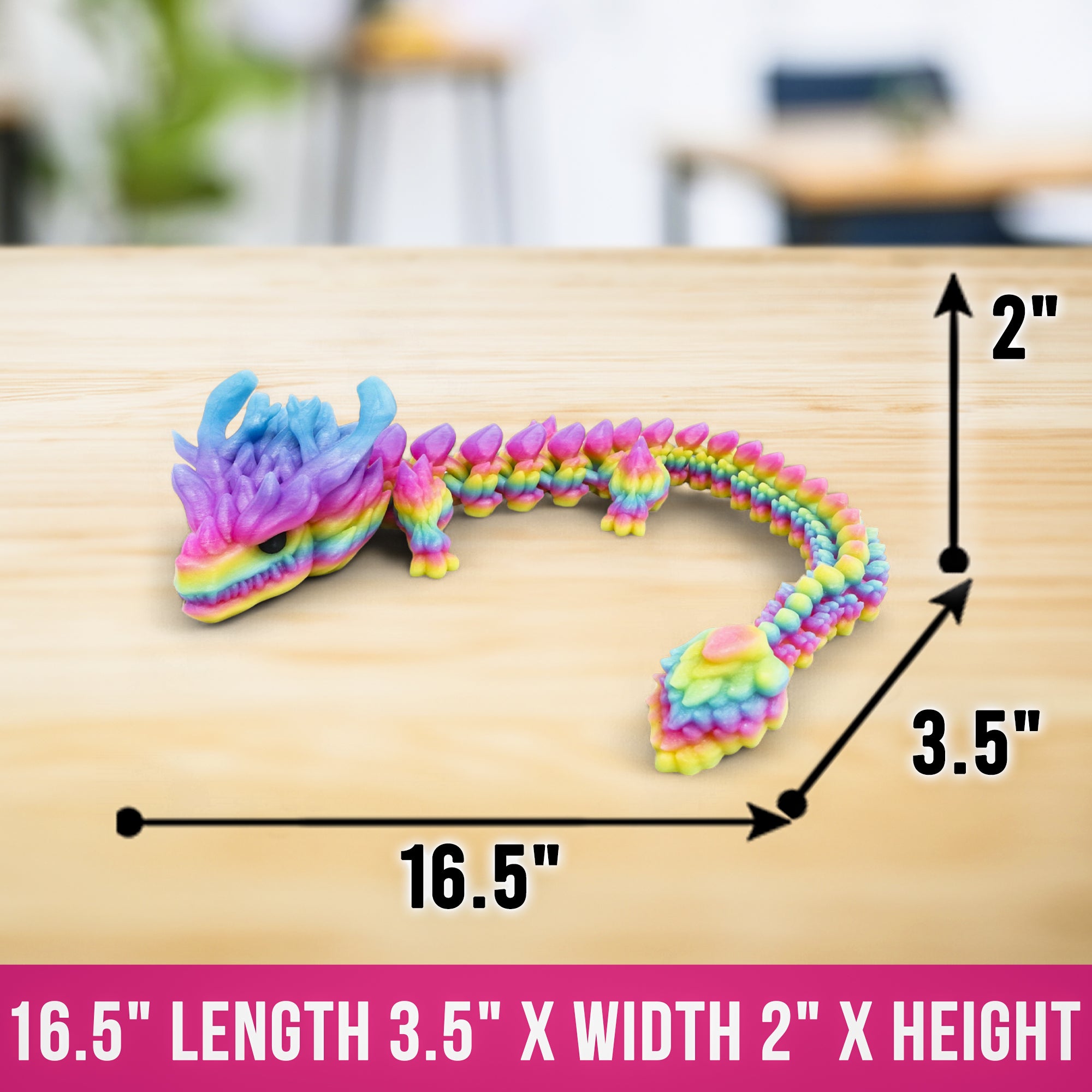 2"

3.5"

16.5"

16.5" LENGTH 3.5" X WIDTH 2" X HEIGHT