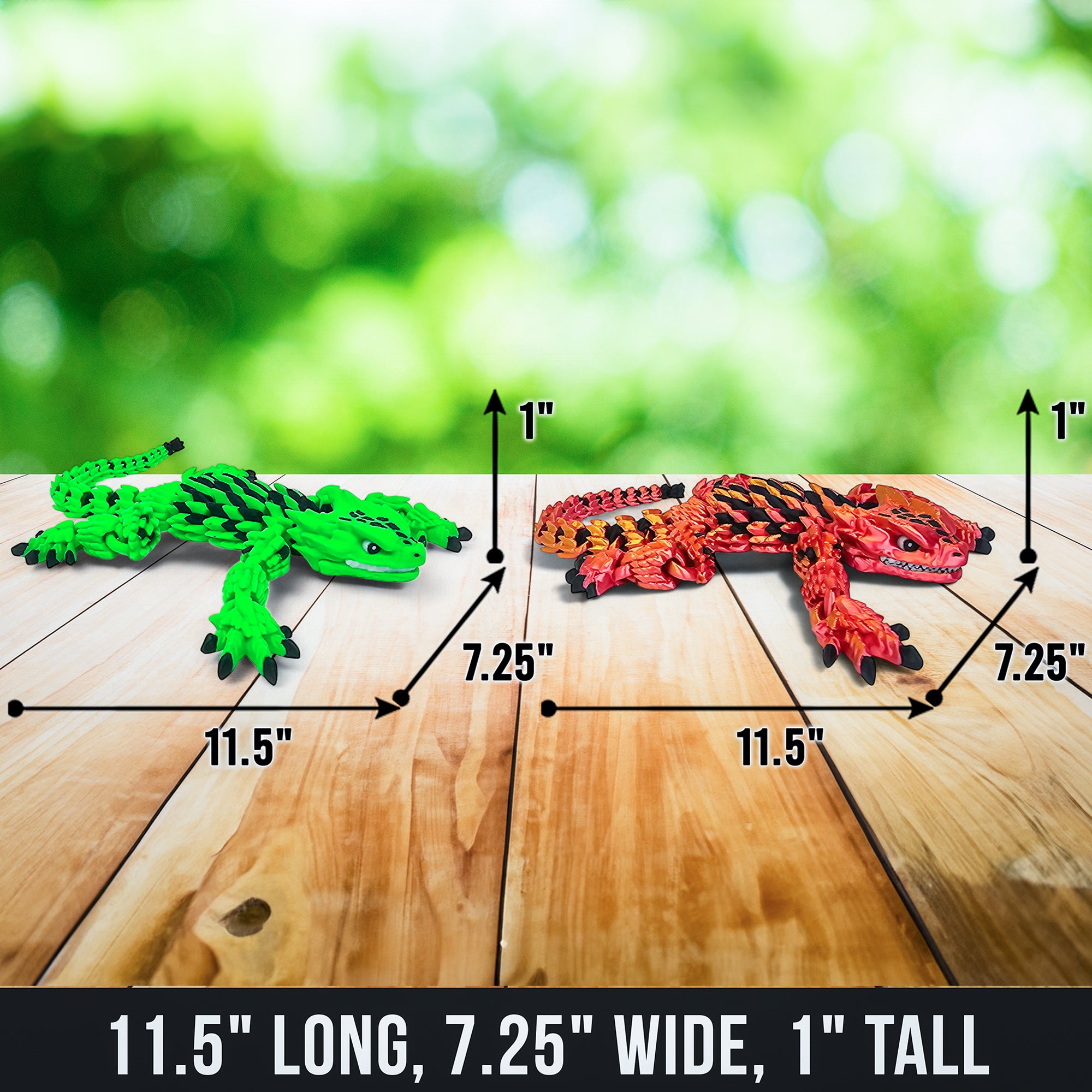 1"

7.25"

11.5"

1"

7.25"

11.5"

11.5" LONG, 7.25" WIDE, 1" TALL