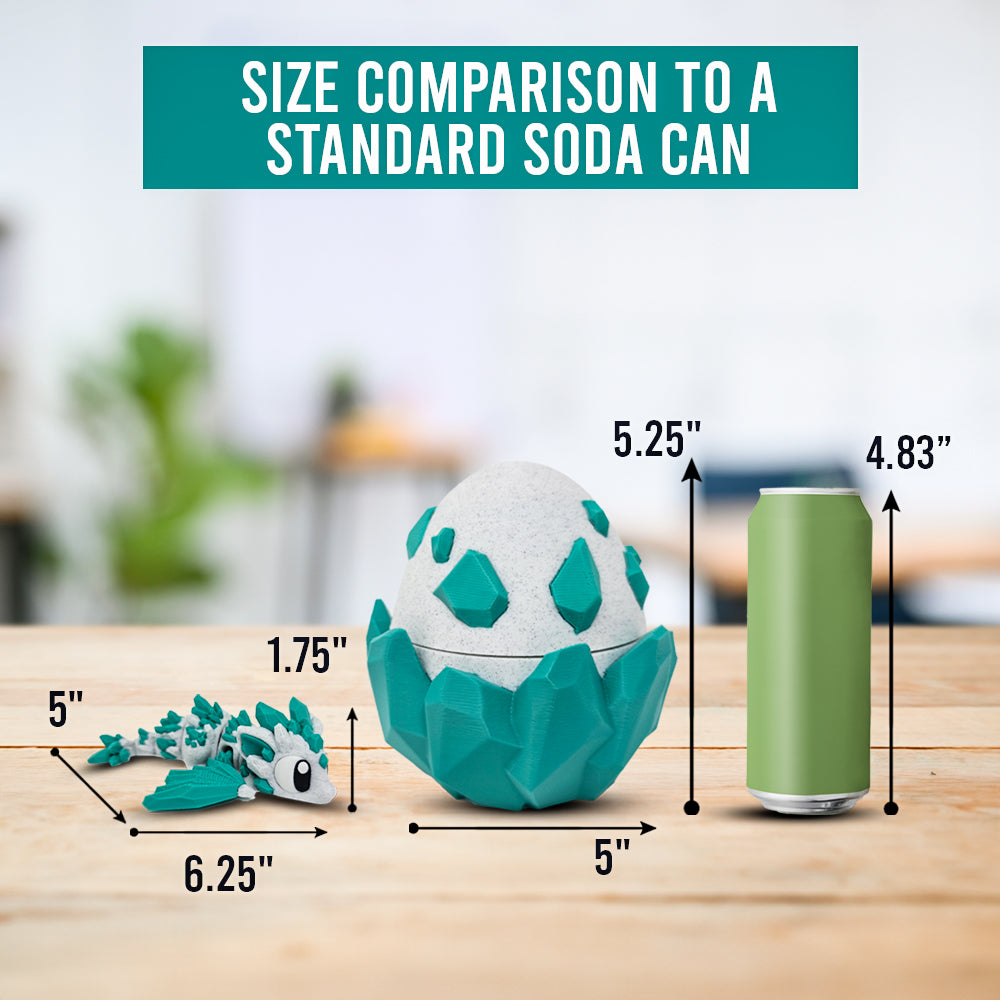 SIZE COMPARISON TO A STANDARD SODA CAN

5.25"

4.83"

1.75"

5"

6.25"

5"