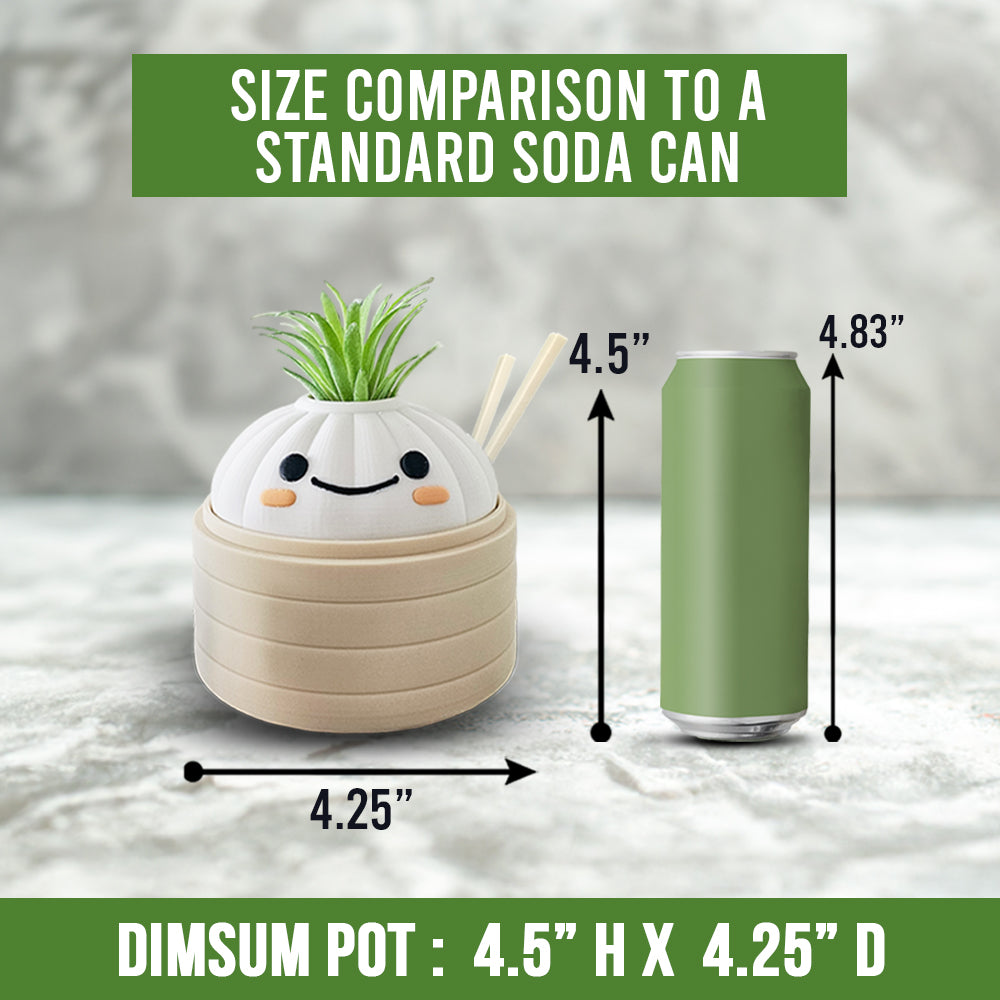 SIZE COMPARISON TO A STANDARD SODA CAN

4.5”

4.83”

4.25”

DIMSUM POT : 4.5” H X 4.25” D