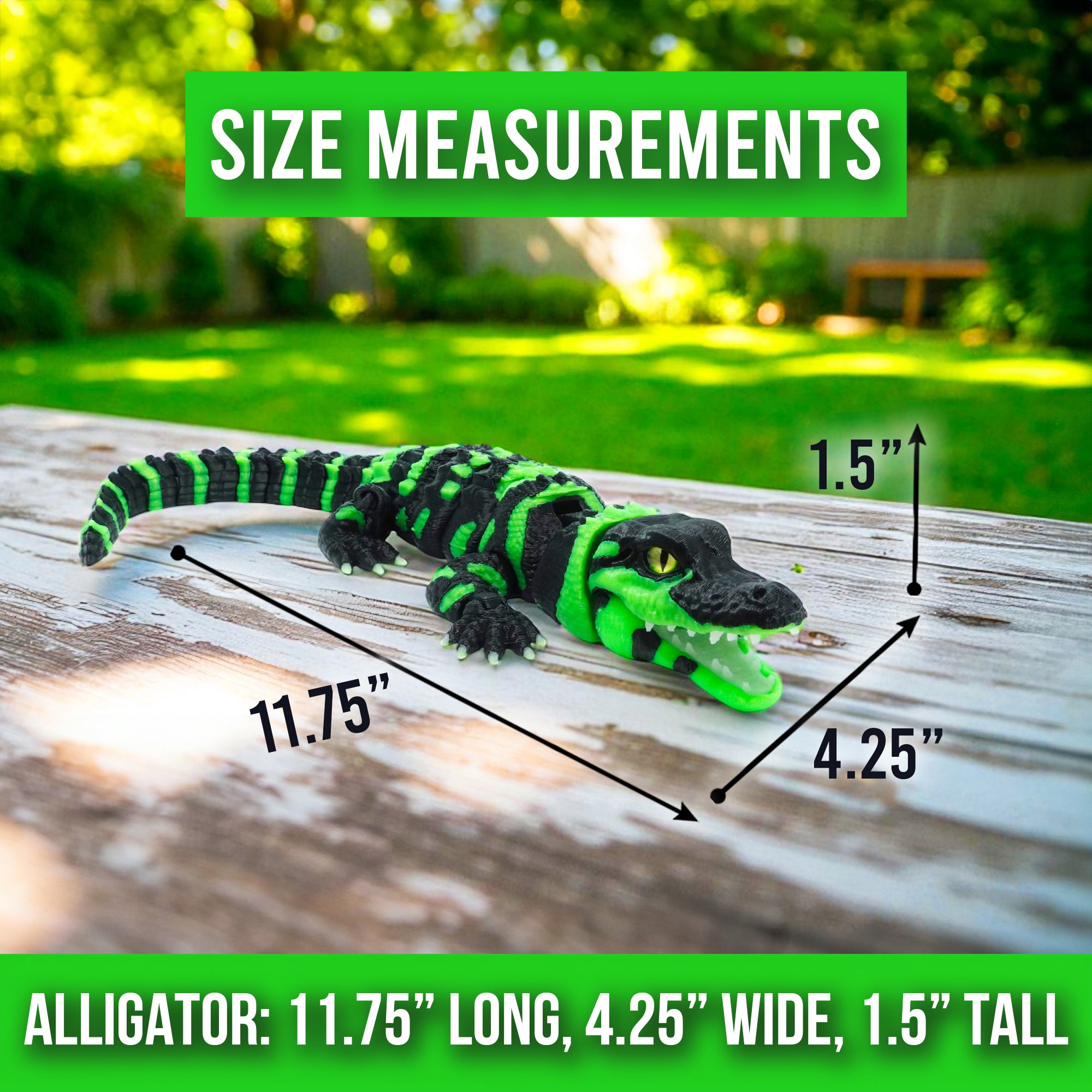 SIZE MEASUREMENTS

1.5”

11.75”

4.25”

ALLIGATOR: 11.75” LONG, 4.25” WIDE, 1.5” TALL