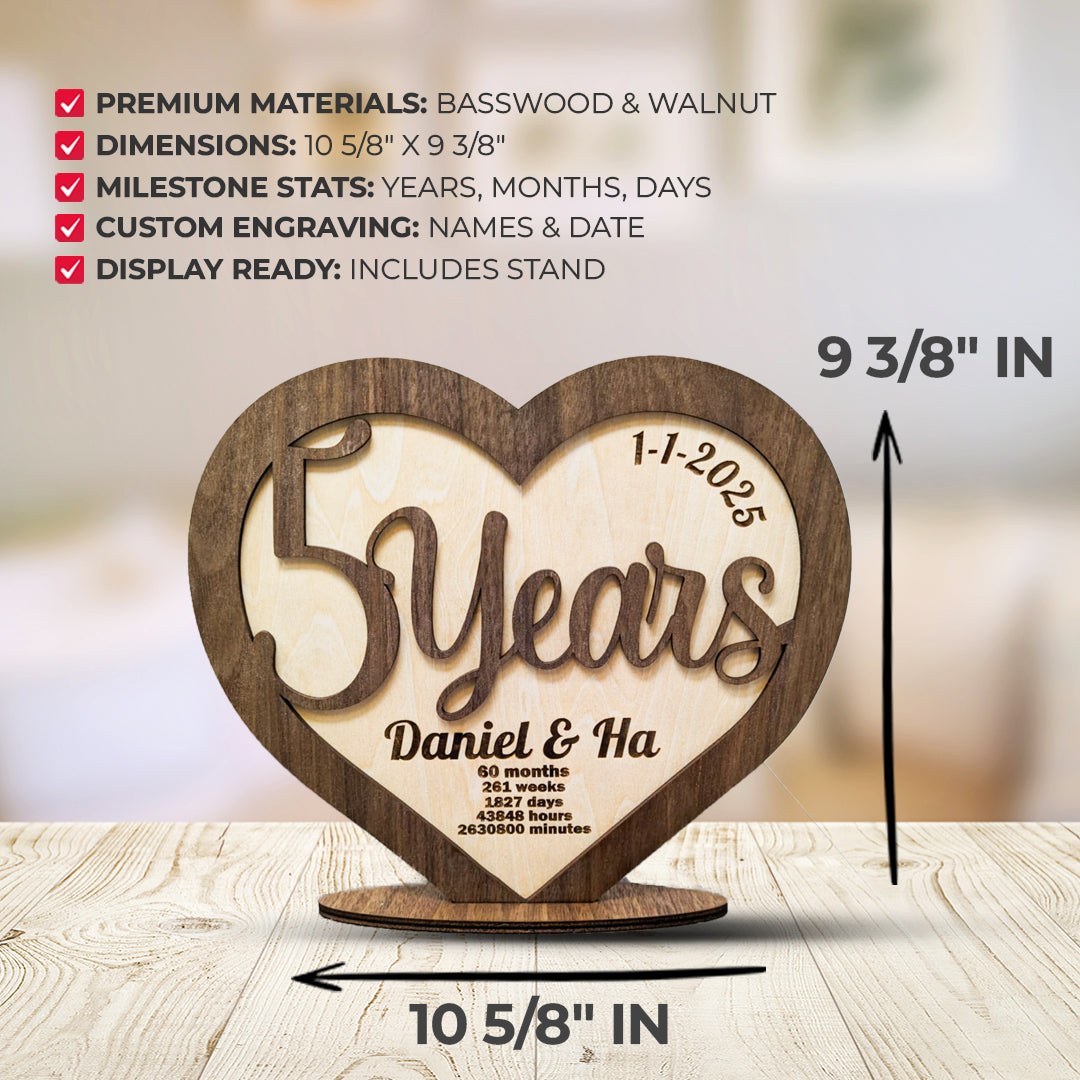 PREMIUM MATERIALS: BASSWOOD & WALNUT
DIMENSIONS: 10 5/8" X 9 3/8"
MILESTONE STATS: YEARS, MONTHS, DAYS
CUSTOM ENGRAVING: NAMES & DATE
DISPLAY READY: INCLUDES STAND

9 3/8" IN

1-1-2025

5 Years

Daniel & Ha
60 months
261 weeks
1827 days
43848 hours
2630800 minutes

10 5/8" IN