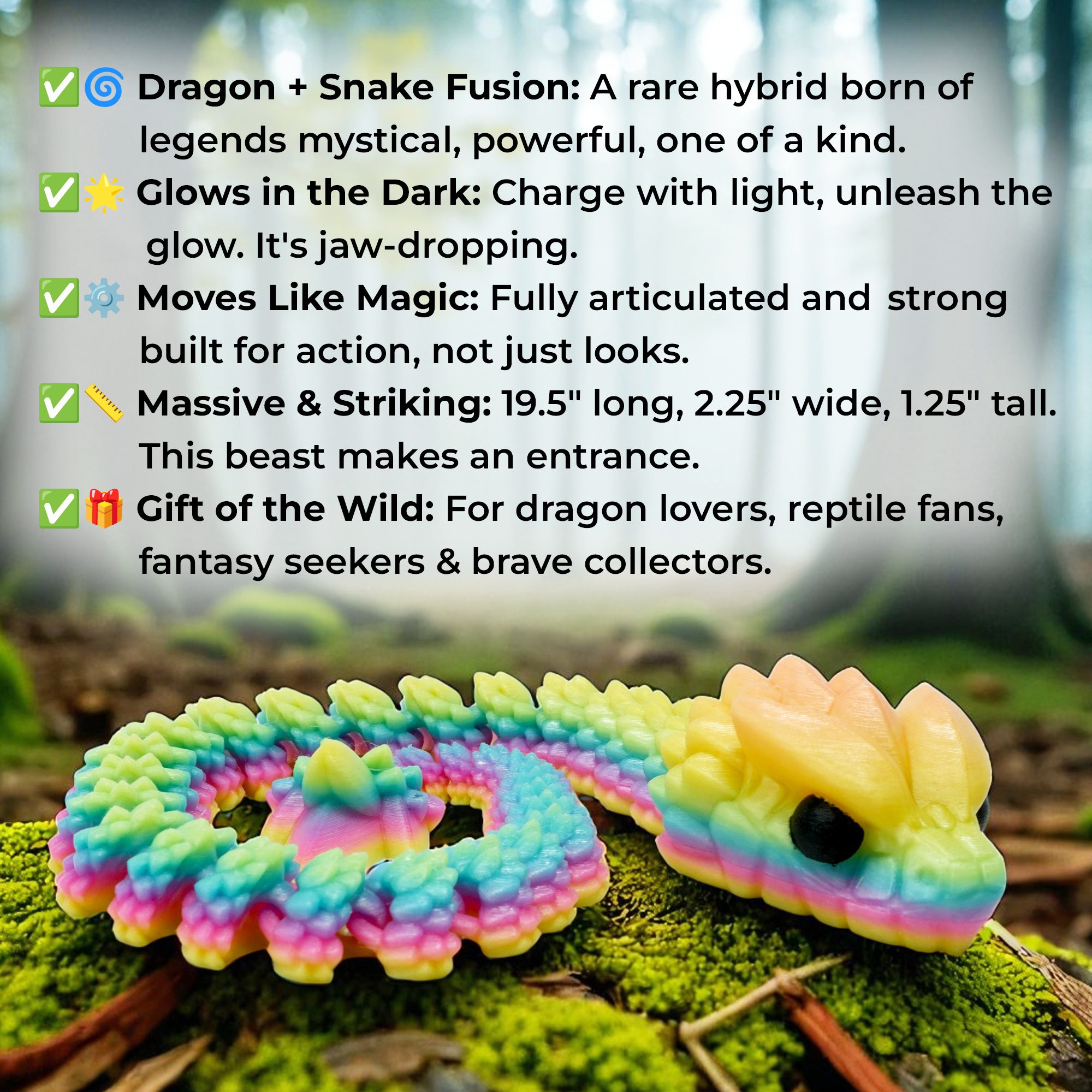 ✅🌀 Dragon + Snake Fusion: A rare hybrid born of legends mystical, powerful, one of a kind.

✅🌟 Glows in the Dark: Charge with light, unleash the glow. It's jaw-dropping.

✅⚙️ Moves Like Magic: Fully articulated and strong built for action, not just looks.

✅📏 Massive & Striking: 19.5" long, 2.25" wide, 1.25" tall. This beast makes an entrance.

✅🎁 Gift of the Wild: For dragon lovers, reptile fans, fantasy seekers & brave collectors.